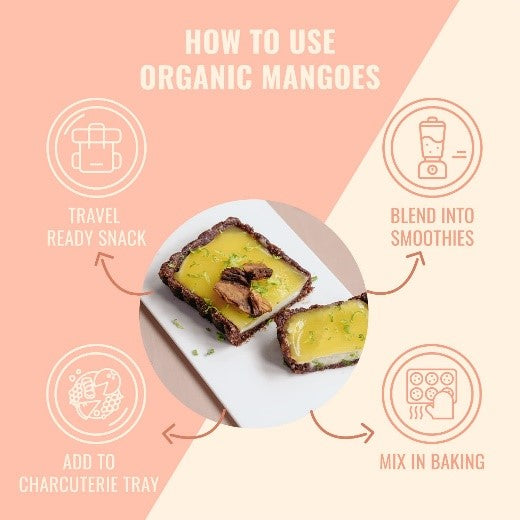 HOW TO USE
ORGANIC MANGOES

TRAVEL
READY SNACK

BLEND INTO
SMOOTHIES

ADD TO
CHARCUTERIE TRAY

MIX IN BAKING